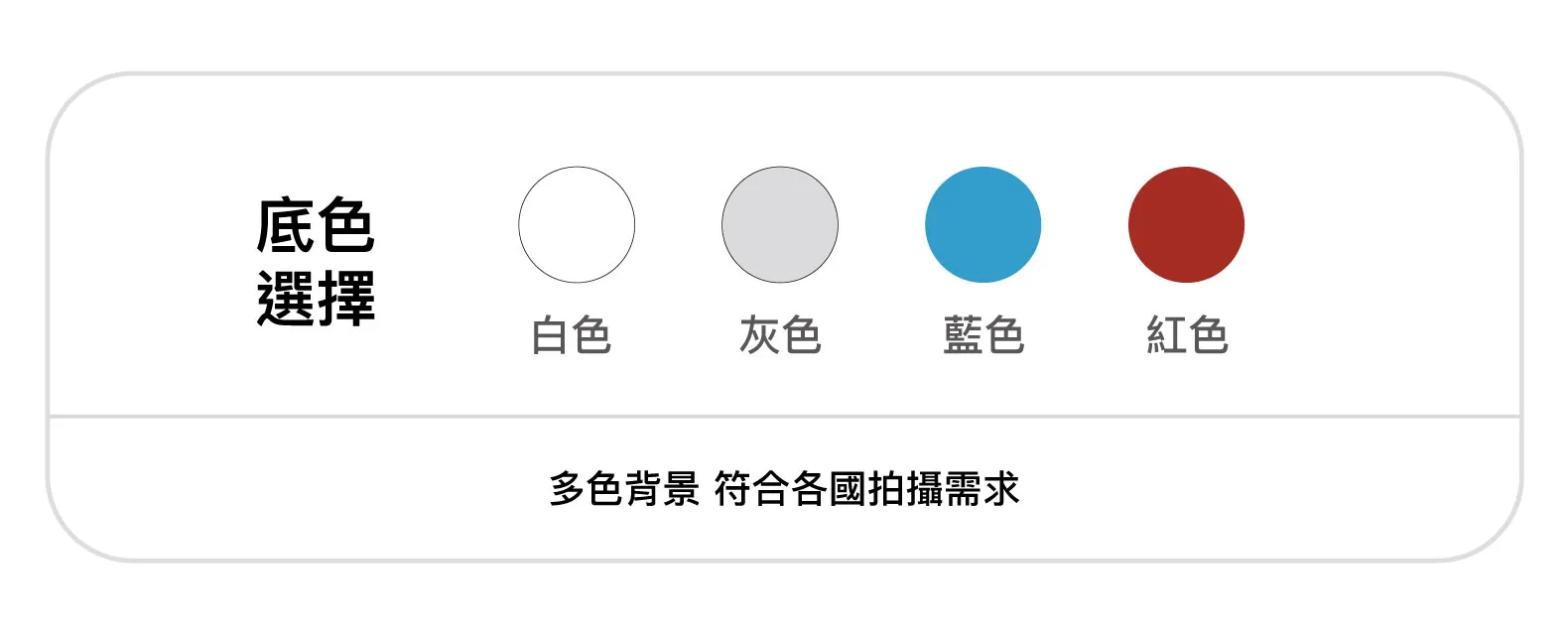 底色選擇

白色

灰色

藍色

紅色

多色背景 符合各國拍攝需求